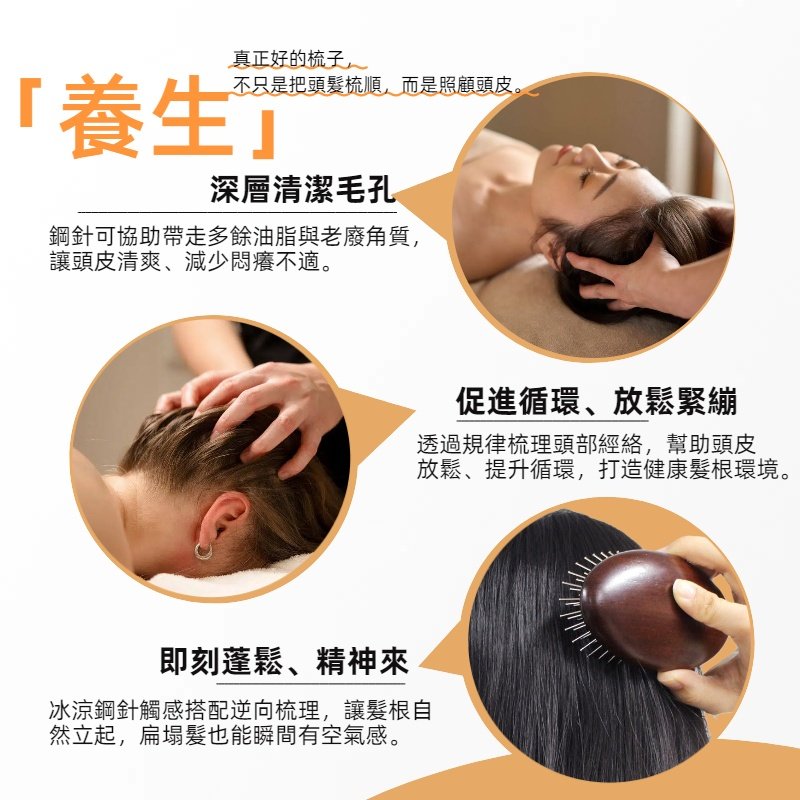 「養生」

真正好的梳子，
不只是把頭髮梳順，而是照顧頭皮。

深層清潔毛孔

鋼針可協助帶走多餘油脂與老廢角質，讓頭皮清爽、減少悶癢不適。

促進循環、放鬆緊繃

透過規律梳理頭部經絡，幫助頭皮放鬆、提升循環，打造健康髮根環境。

即刻蓬鬆、精神來

冰涼鋼針觸感搭配逆向梳理，讓髮根自然立起，扁塌髮也能瞬間有空氣感。